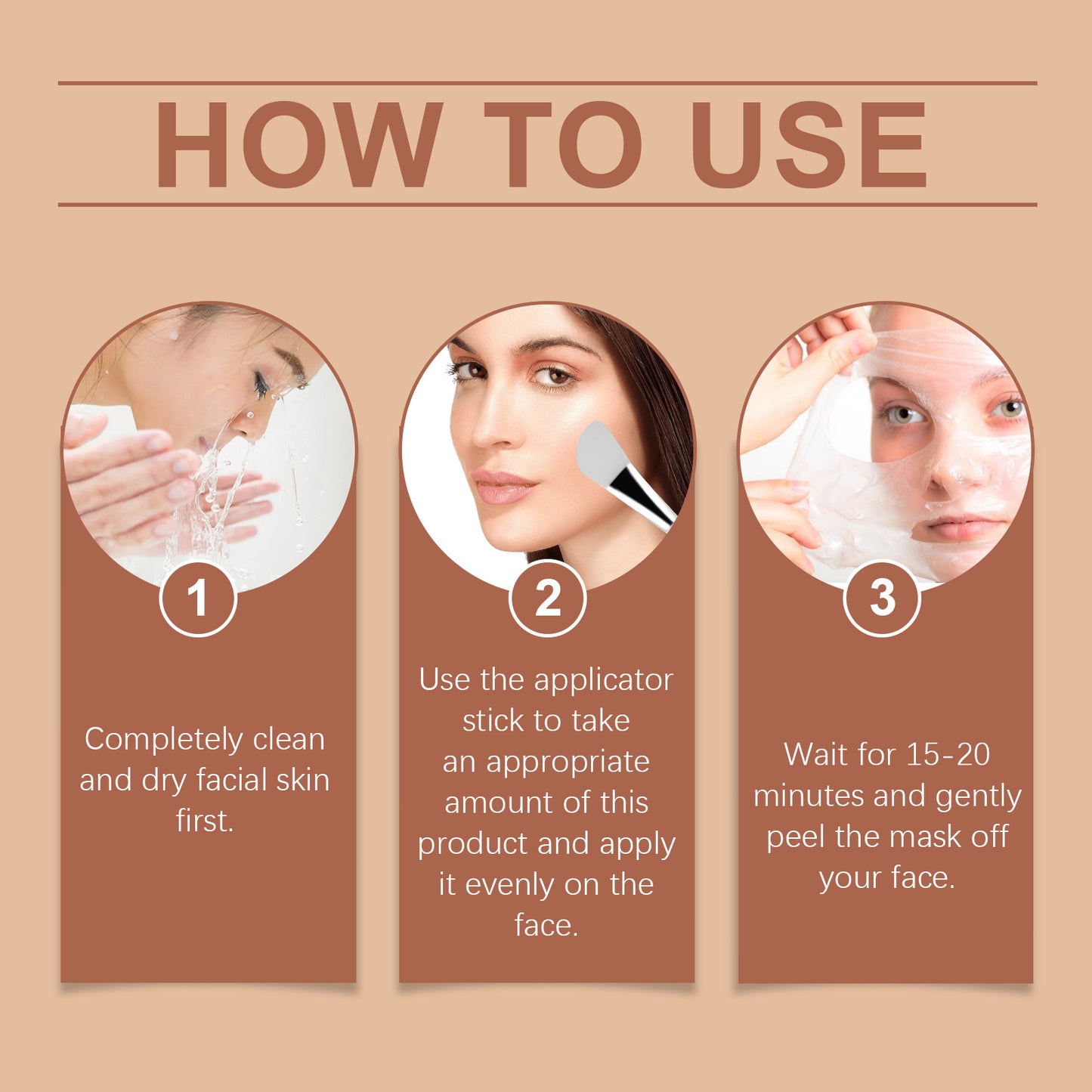 HOW TO USE

1

Completely clean and dry facial skin first.

2

Use the applicator stick to take an appropriate amount of this product and apply it evenly on the face.

3

Wait for 15-20 minutes and gently peel the mask off your face.